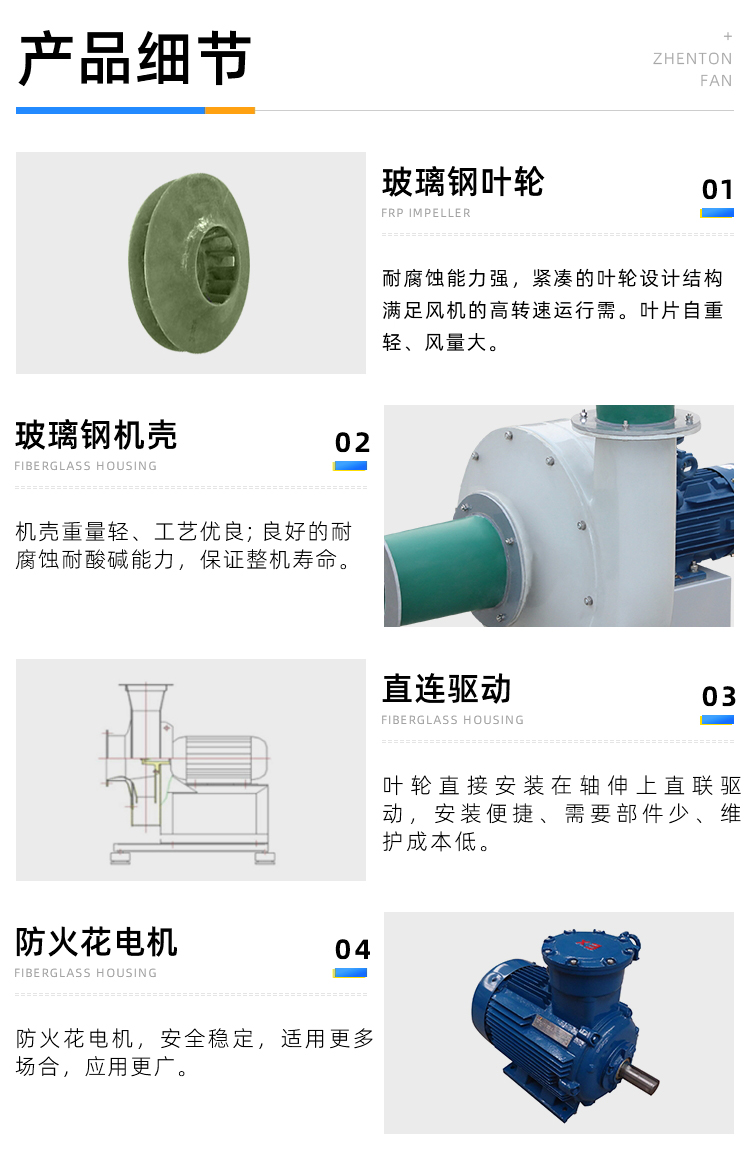 产品细节

+
ZHENTON
FAN

玻璃钢叶轮
FRP IMPELLER
01

耐腐蚀能力强，紧凑的叶轮设计结构满足风机的高转速运行需。叶片自重轻、风量大。

玻璃钢机壳
FIBERGLASS HOUSING
02

机壳重量轻、工艺优良；良好的耐腐蚀耐酸碱能力，保证整机寿命。

直连驱动
FIBERGLASS HOUSING
03

叶轮直接安装在轴伸上直联驱动，安装便捷、需要部件少、维护成本低。

防火花电机
FIBERGLASS HOUSING
04

防火花电机，安全稳定，适用更多场合，应用更广。